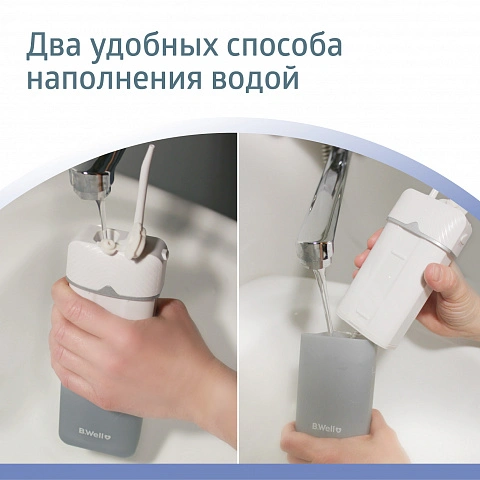 Два удобных способа наполнения водой

B.Well

B.Well